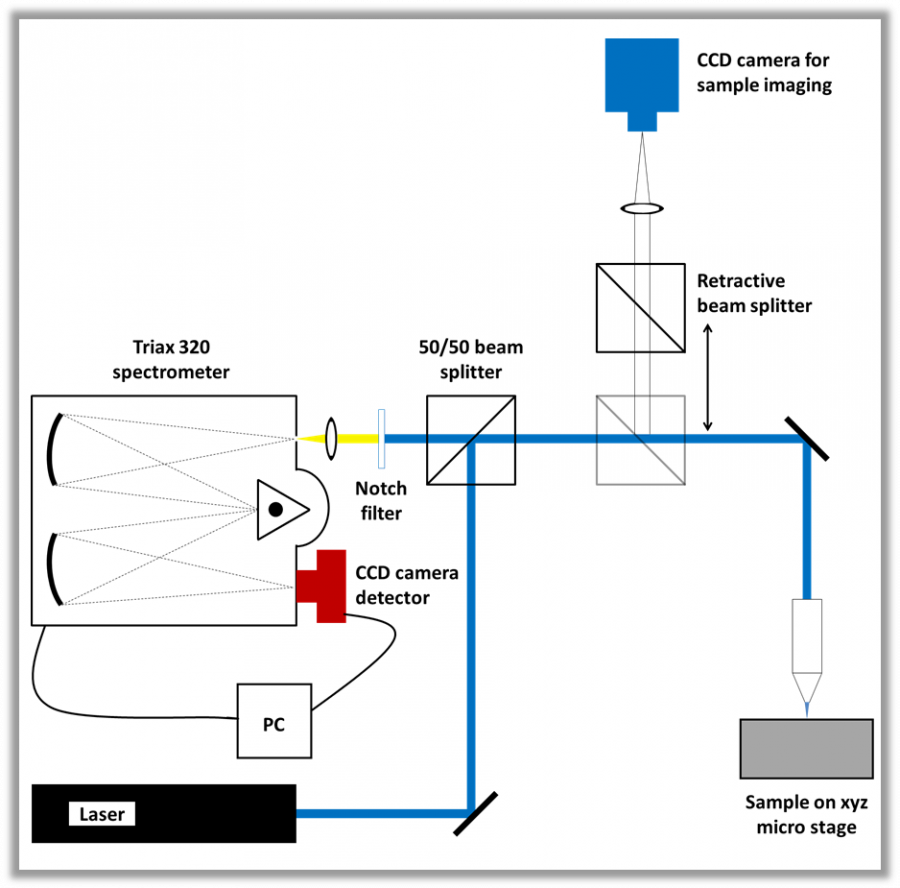 CCD camera for sample imaging

Retractive beam splitter

Triax 320 spectrometer

50/50 beam splitter

Notch filter

CCD camera detector

PC

Laser

Sample on xyz micro stage